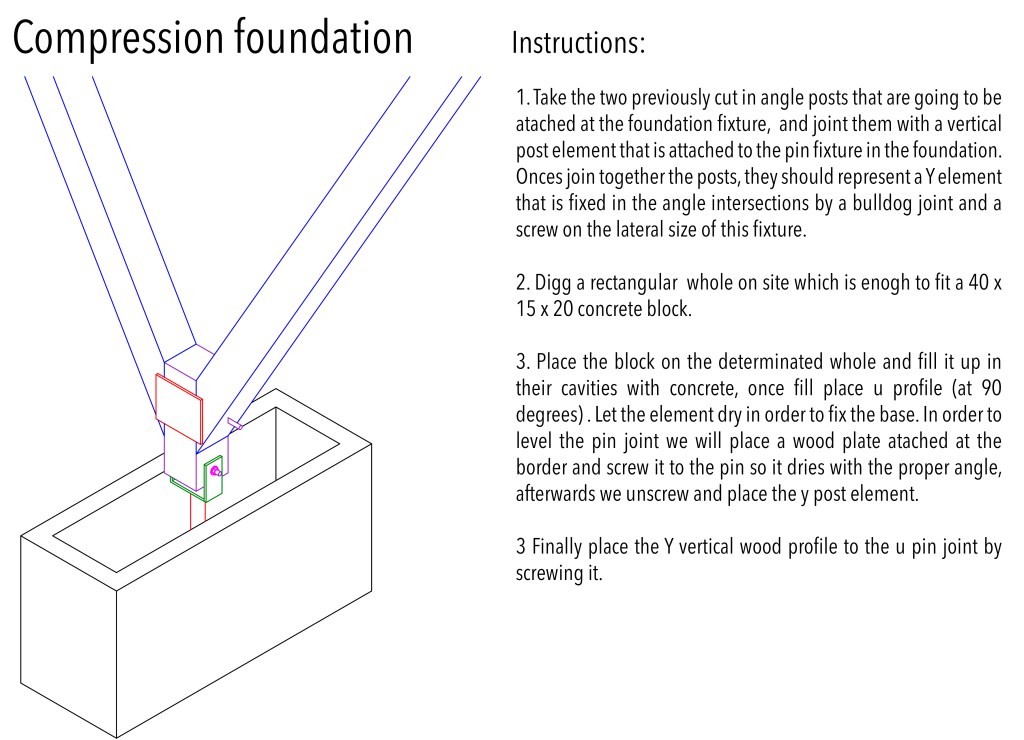 Compression foundation

Instructions:

1. Take the two previously cut in angle posts that are going to be atached at the foundation fixture, and joint them with a vertical post element that is attached to the pin fixture in the foundation. Onces join together the posts, they should represent a Y element that is fixed in the angle intersections by a bulldog joint and a screw on the lateral size of this fixture.

2. Digg a rectangular whole on site which is enogh to fit a 40 x 15 x 20 concrete block.

3. Place the block on the determinated whole and fill it up in their cavities with concrete, once fill place u profile (at 90 degrees) . Let the element dry in order to fix the base. In order to level the pin joint we will place a wood plate atached at the border and screw it to the pin so it dries with the proper angle, afterwards we unscrew and place the y post element.

3 Finally place the Y vertical wood profile to the u pin joint by screwing it.