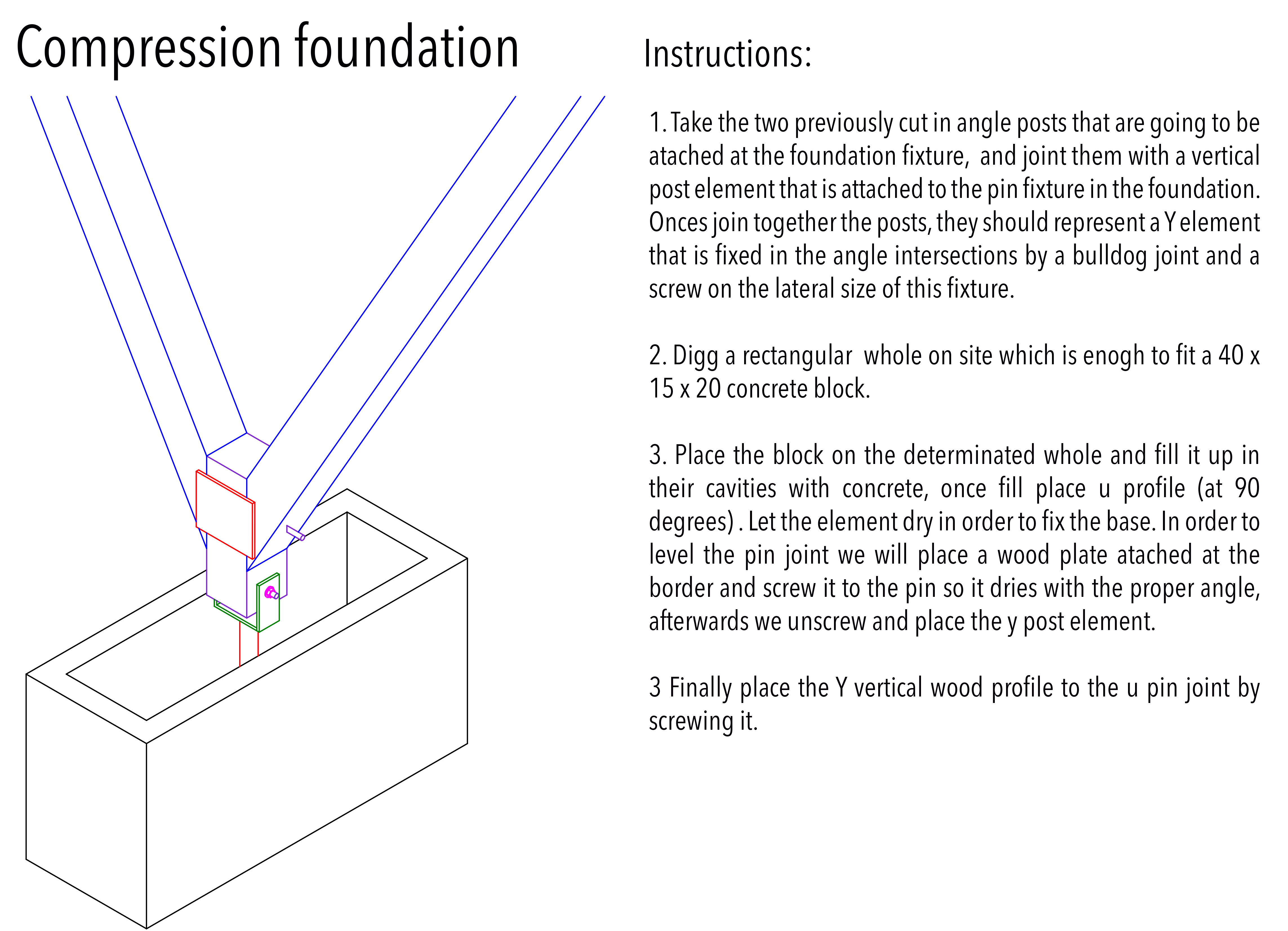 Compression foundation

Instructions:

1. Take the two previously cut in angle posts that are going to be atached at the foundation fixture, and joint them with a vertical post element that is attached to the pin fixture in the foundation. Onces join together the posts, they should represent a Y element that is fixed in the angle intersections by a bulldog joint and a screw on the lateral size of this fixture.

2. Digg a rectangular whole on site which is enogh to fit a 40 x 15 x 20 concrete block.

3. Place the block on the determinated whole and fill it up in their cavities with concrete, once fill place u profile (at 90 degrees) . Let the element dry in order to fix the base. In order to level the pin joint we will place a wood plate atached at the border and screw it to the pin so it dries with the proper angle, afterwards we unscrew and place the y post element.

3 Finally place the Y vertical wood profile to the u pin joint by screwing it.