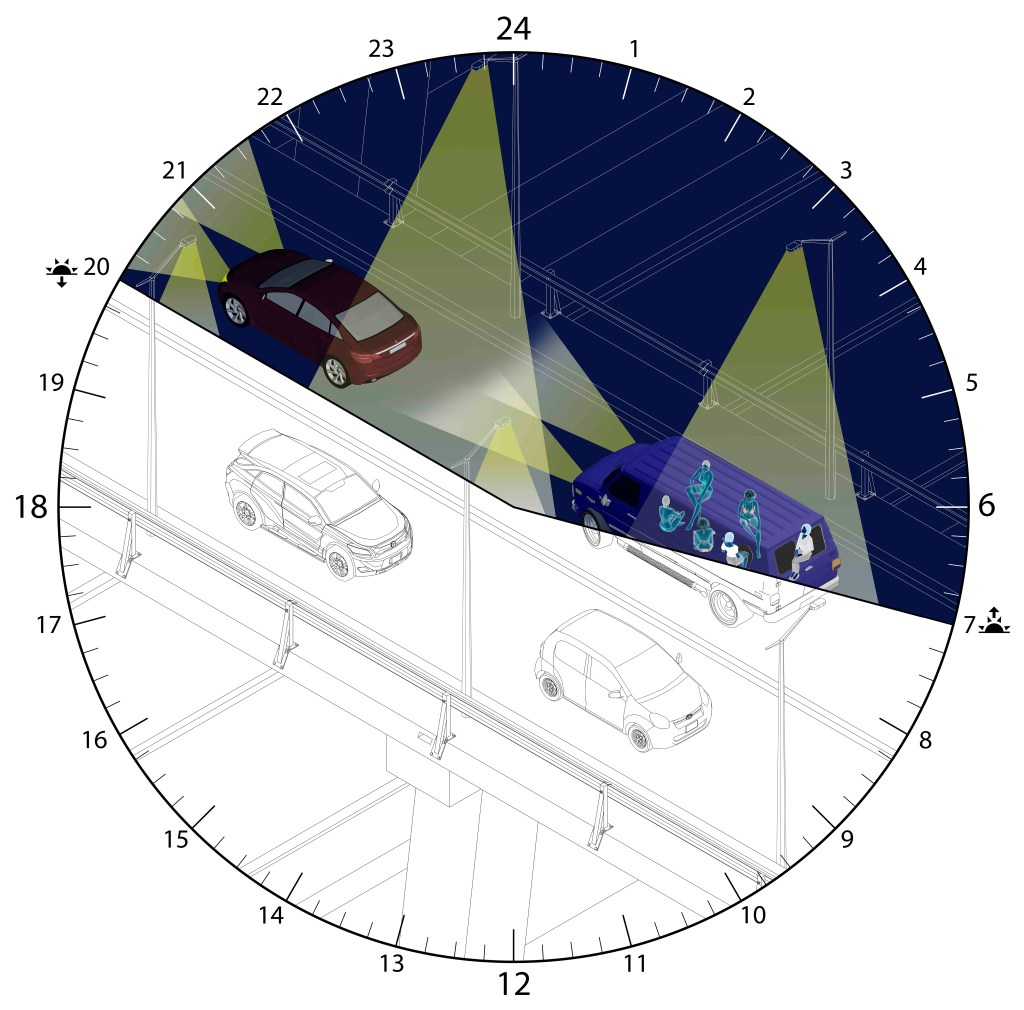 24
1
2
3
4
5
6
7
8
9
10
11
12
13
14
15
16
17
18
19
20
21
22
23