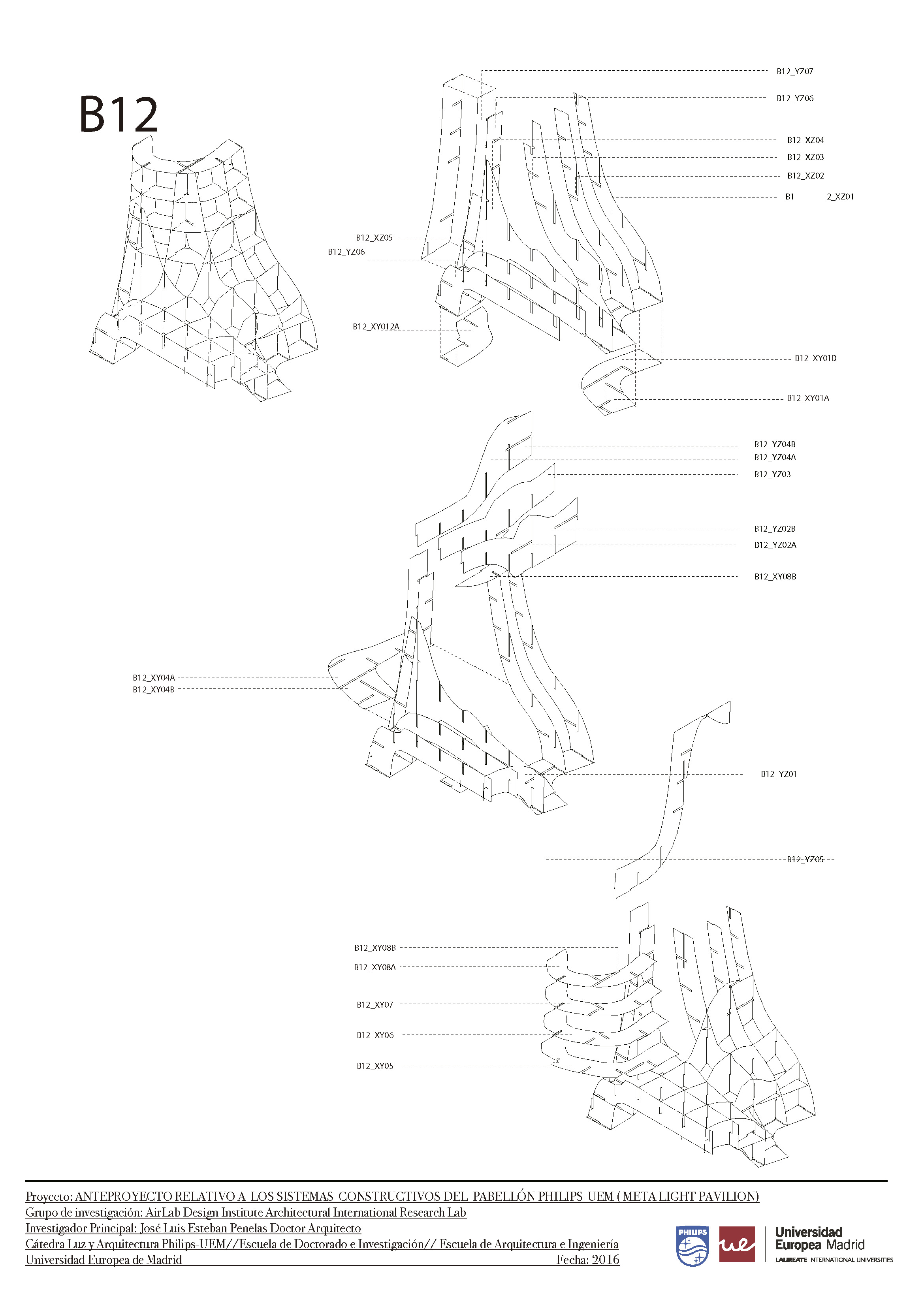 B12

B12_YZ07

B12_YZ06

B12_XZ04

B12_XZ03

B12_XZ02

B1 2_XZ01

B12_XZ05

B12_YZ06

B12_XY012A

B12_XY01B

B12_XY01A

B12_YZ04B

B12_YZ04A

B12_YZ03

B12_YZ02B

B12_YZ02A

B12_XY08B

B12_XY04A

B12_XY04B

B12_YZ01

B12_YZ05

B12_XY08B

B12_XY08A

B12_XY07

B12_XY06

B12_XY05

Proyecto: ANTEPROYECTO RELATIVO A LOS SISTEMAS CONSTRUCTIVOS DEL PABELLÓN PHILIPS UEM ( META LIGHT PAVILION)
Grupo de investigación: AirLab Design Institute Architectural International Research Lab
Investigador Principal: José Luis Esteban Penelas Doctor Arquitecto
Cátedra Luz y Arquitectura Philips-UEM//Escuela de Doctorado e Investigación// Escuela de Arquitectura e Ingeniería
Universidad Europea de Madrid Fecha: 2016

PHILIPS

ue

Universidad Europea Madrid
LAUREATE INTERNATIONAL UNIVERSITIES